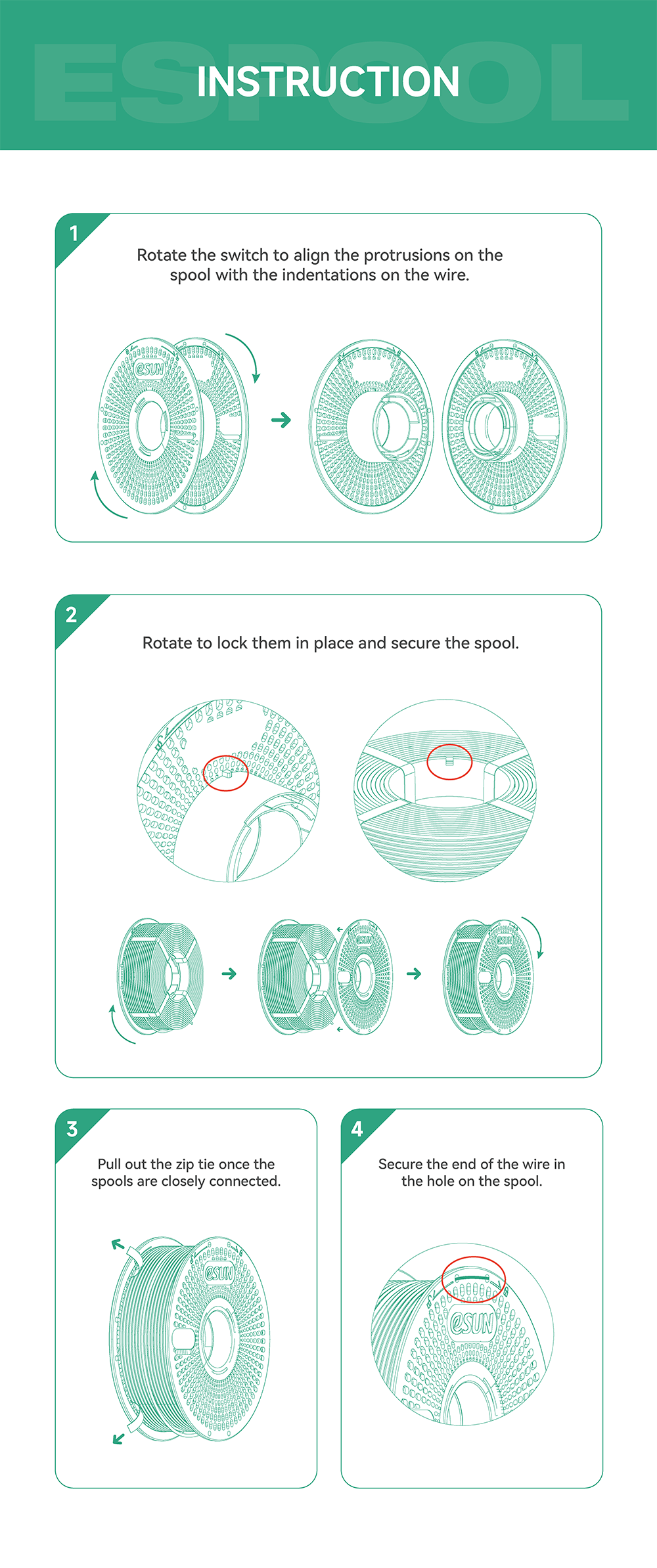 ESPOOL

INSTRUCTION

1

Rotate the switch to align the protrusions on the spool with the indentations on the wire.

eSUN

2

Rotate to lock them in place and secure the spool.

eSUN

eSUN

3

Pull out the zip tie once the spools are closely connected.

eSUN

4

Secure the end of the wire in the hole on the spool.

eSUN